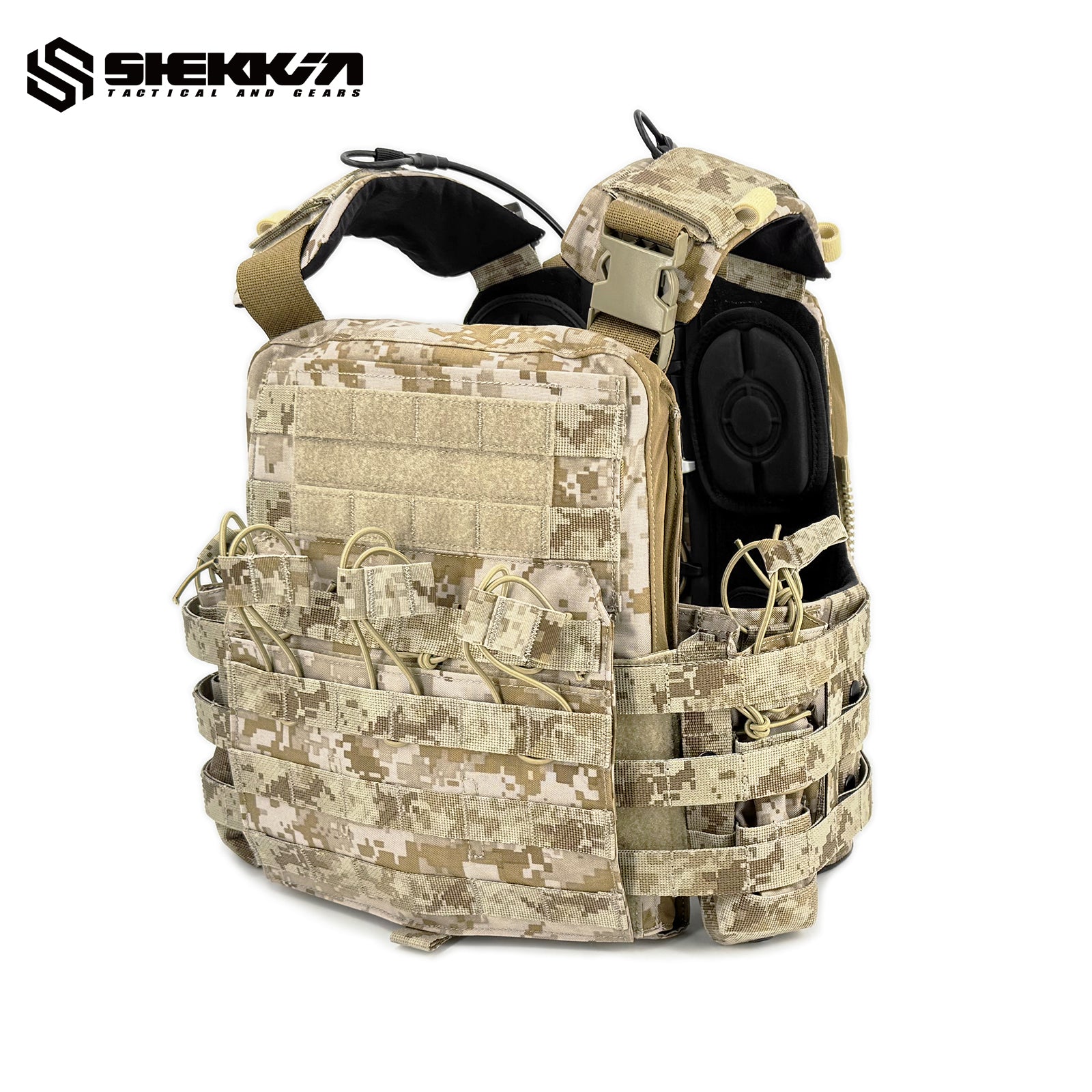 SHEKKIN
TACTICAL AND GEARS